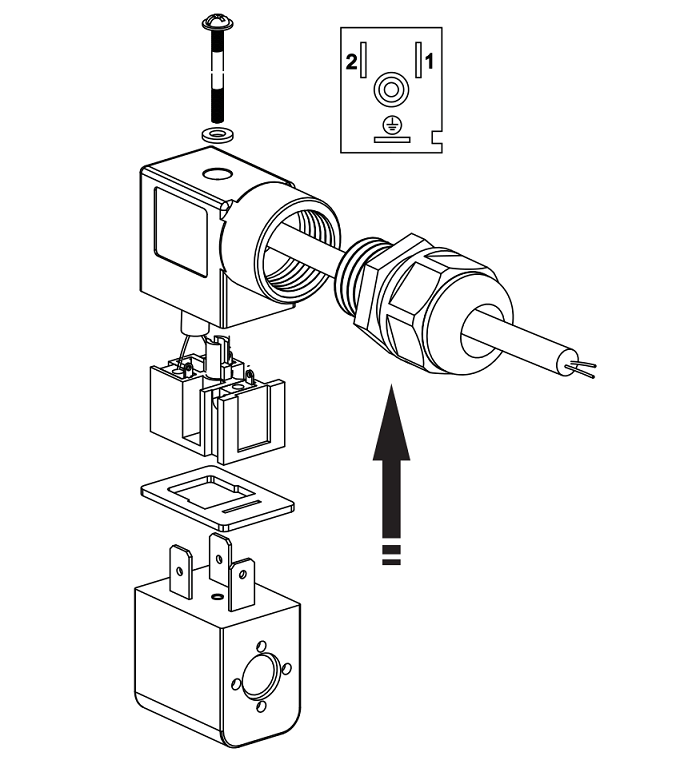 2
1